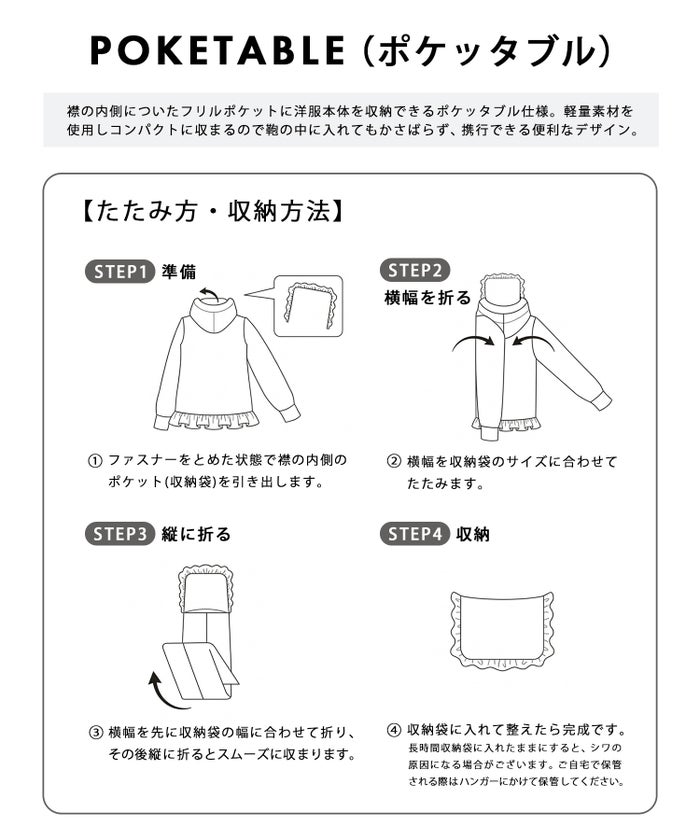 POKETABLE（ポケッタブル）

襟の内側についたフリルポケットに洋服本体を収納できるポケッタブル仕様。軽量素材を使用しコンパクトに収まるので鞄の中に入れてもかさばらず、携行できる便利なデザイン。

【たたみ方・収納方法】

STEP1 準備

① ファスナーをとめた状態で襟の内側のポケット(収納袋)を引き出します。

STEP2 横幅を折る

② 横幅を収納袋のサイズに合わせてたたみます。

STEP3 縦に折る

③ 横幅を先に収納袋の幅に合わせて折り、その後縦に折るとスムーズに収まります。

STEP4 収納

④ 収納袋に入れて整えたら完成です。
長時間収納袋に入れたままにすると、シワの原因になる場合がございます。ご自宅で保管される際はハンガーにかけて保管してください。