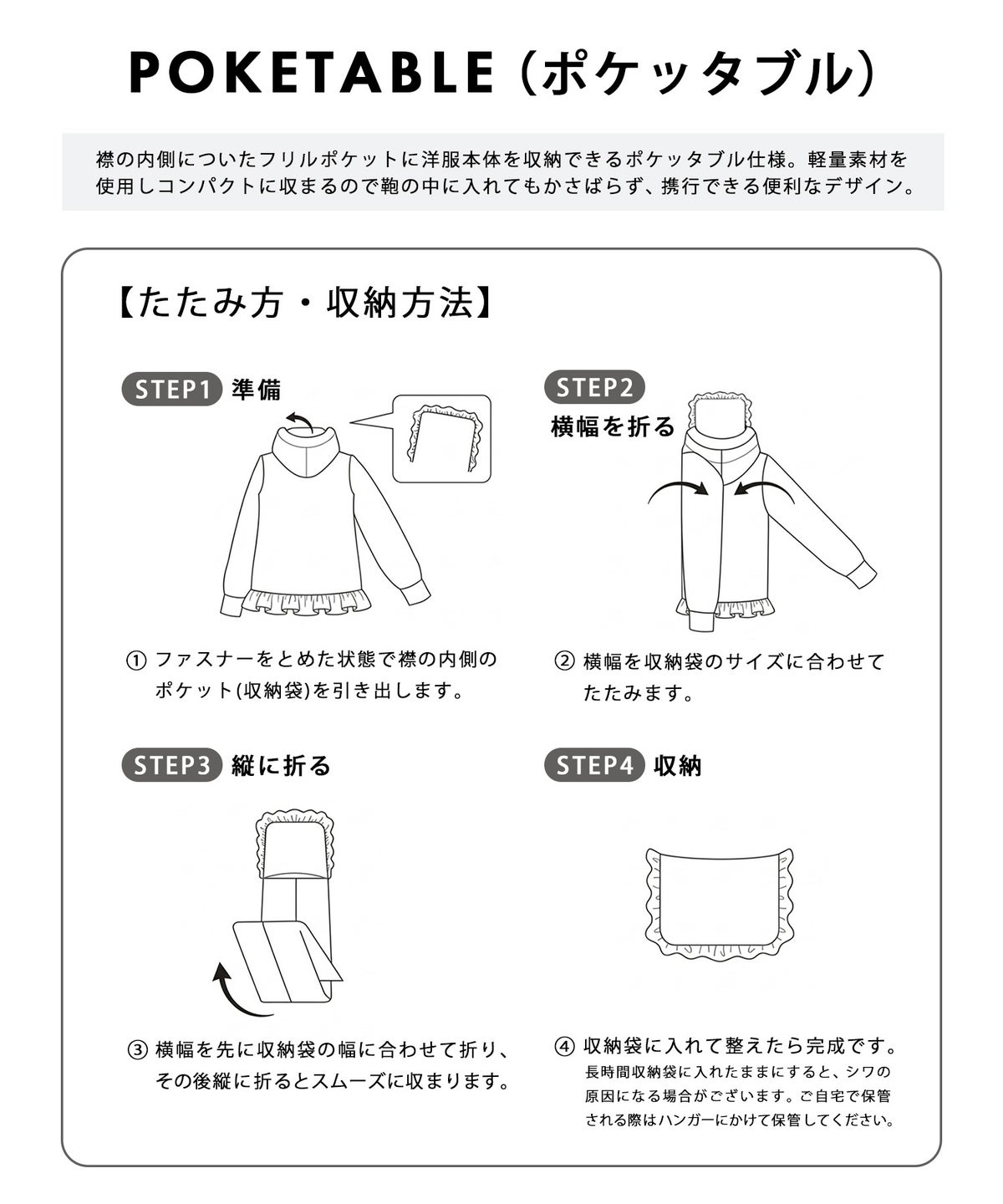 POKETABLE（ポケッタブル）

襟の内側についたフリルポケットに洋服本体を収納できるポケッタブル仕様。軽量素材を使用しコンパクトに収まるので鞄の中に入れてもかさばらず、携行できる便利なデザイン。

【たたみ方・収納方法】

STEP1 準備

① ファスナーをとめた状態で襟の内側のポケット(収納袋)を引き出します。

STEP2 横幅を折る

② 横幅を収納袋のサイズに合わせてたたみます。

STEP3 縦に折る

③ 横幅を先に収納袋の幅に合わせて折り、その後縦に折るとスムーズに収まります。

STEP4 収納

④ 収納袋に入れて整えたら完成です。
長時間収納袋に入れたままにすると、シワの原因になる場合がございます。ご自宅で保管される際はハンガーにかけて保管してください。