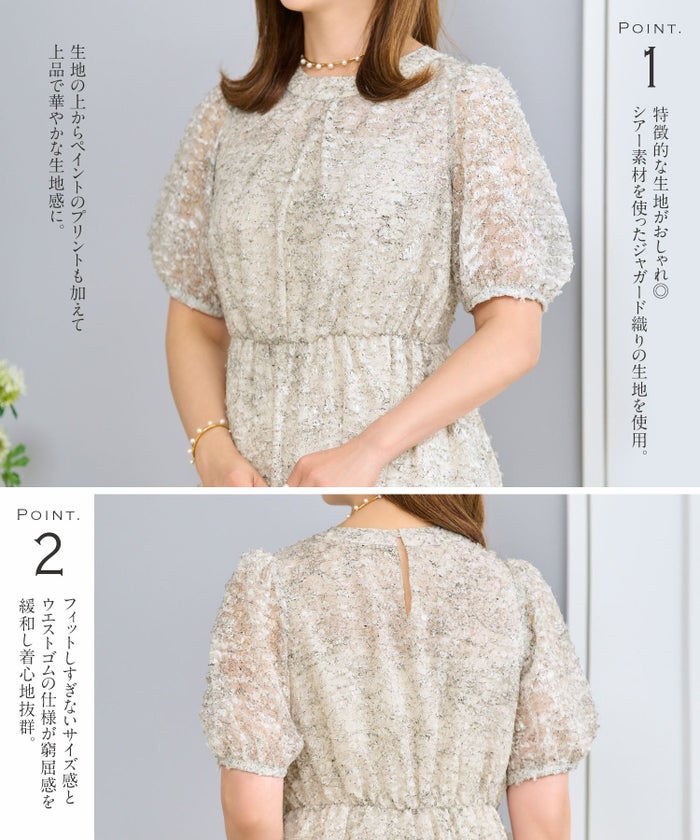 POINT.
1
特徴的な生地がおしゃれ◎
シアー素材を使ったジャガード織りの生地を使用。

生地の上からペイントのプリントも加えて
上品で華やかな生地感に。

POINT.
2
フィットしすぎないサイズ感と
ウエストゴムの仕様が窮屈感を
緩和し着心地抜群。