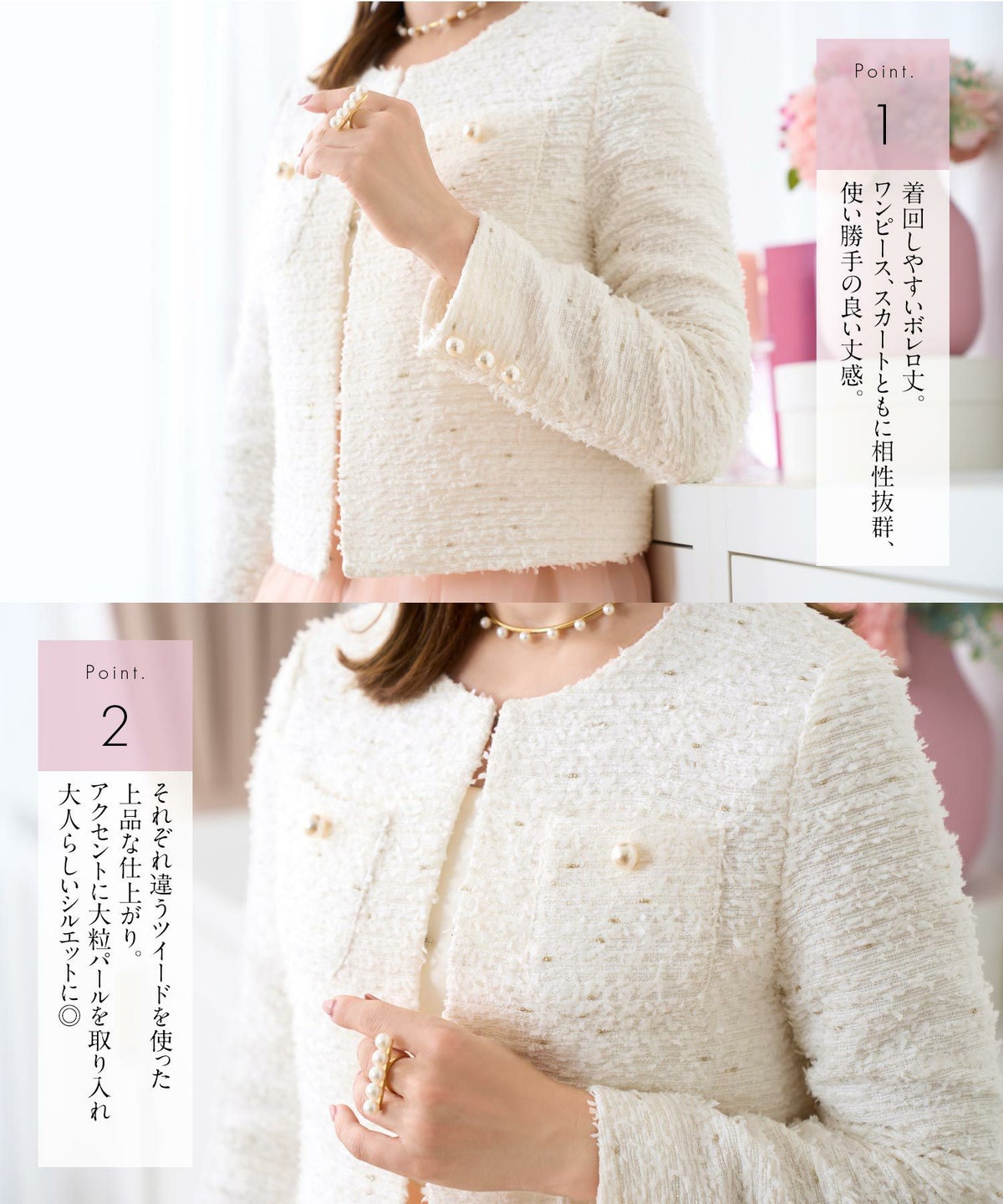 Point.
1

着回しやすいボレロ丈。
ワンピース、スカートともに相性抜群、
使い勝手の良い丈感。

Point.
2

それぞれ違うツイードを使った
上品な仕上がり。
アクセントに大粒パールを取り入れ
大人らしいシルエットに◎