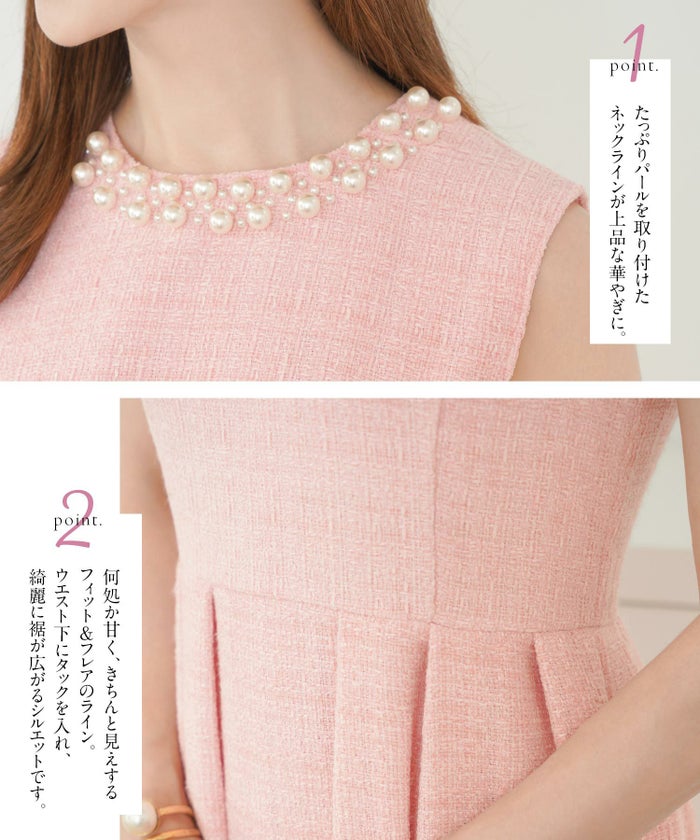 1
point.

たっぷりパールを取り付けた
ネックラインが上品な華やぎに。

2
point.

何処か甘く、きちんと見えする
フィット&フレアのライン。
ウエスト下にタックを入れ、
綺麗に裾が広がるシルエットです。