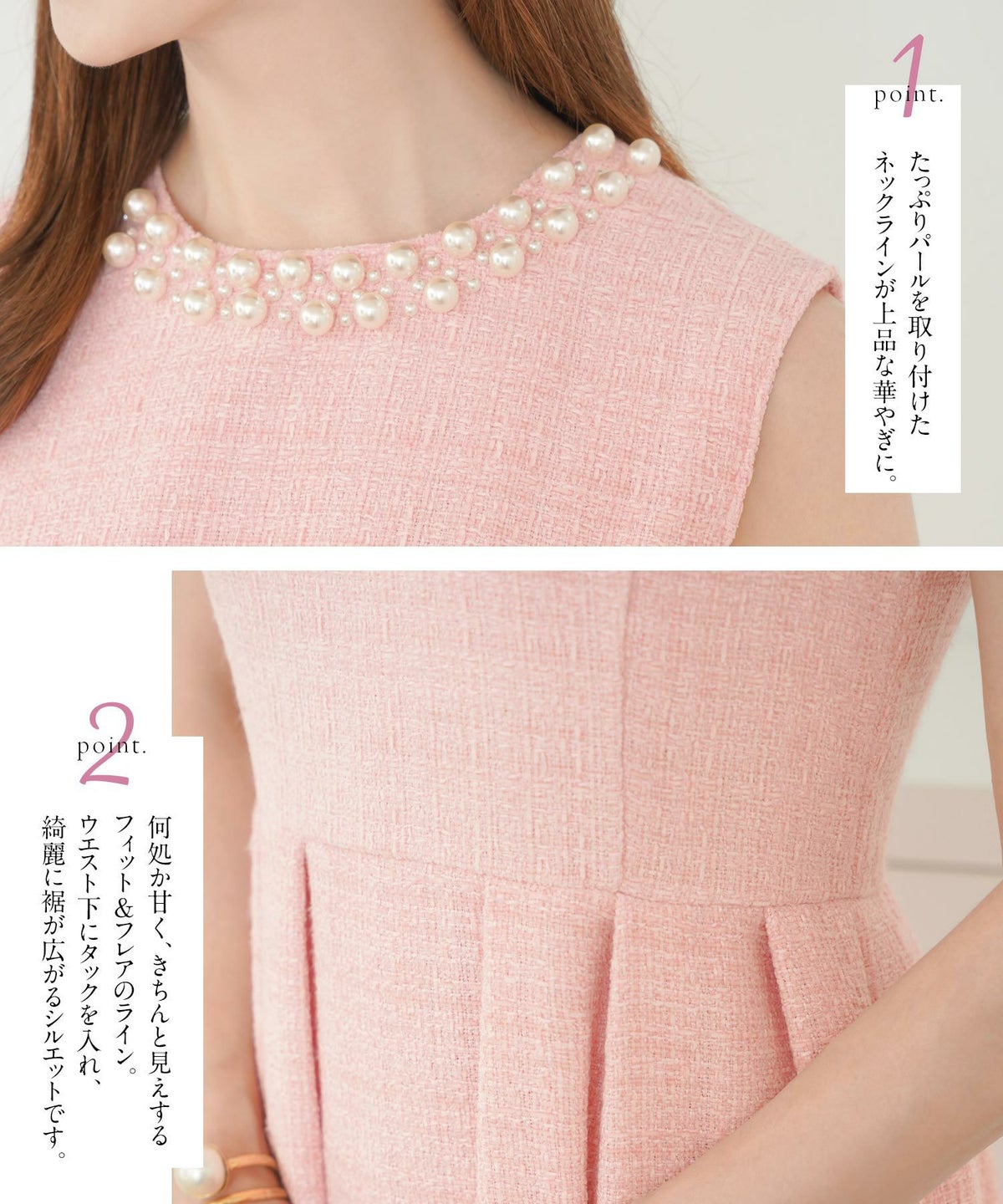 1
point.

たっぷりパールを取り付けた
ネックラインが上品な華やぎに。

2
point.

何処か甘く、きちんと見えする
フィット&フレアのライン。
ウエスト下にタックを入れ、
綺麗に裾が広がるシルエットです。