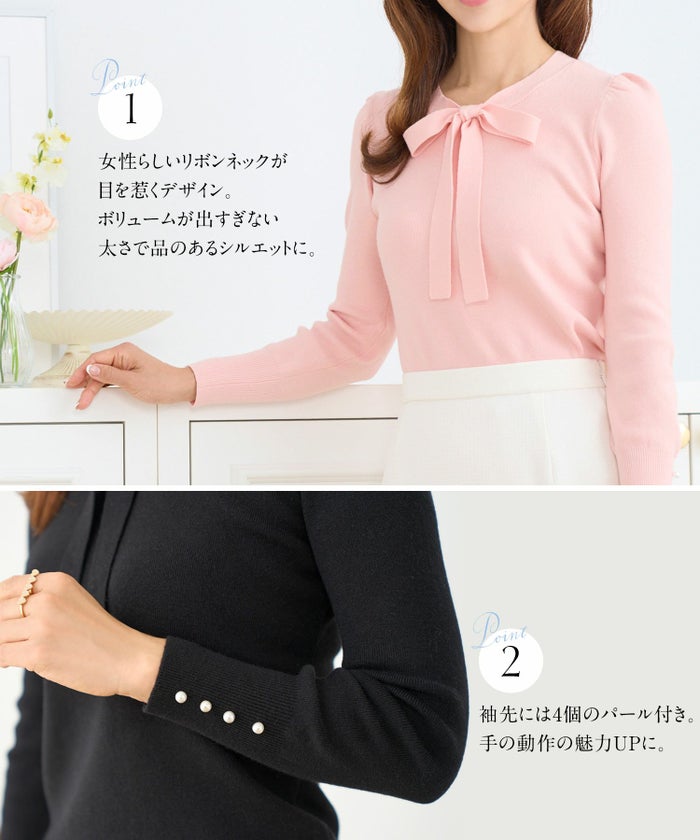 Point
1

女性らしいリボンネックが
目を惹くデザイン。
ボリュームが出すぎない
太さで品のあるシルエットに。

Point
2

袖先には4個のパール付き。
手の動作の魅力UPに。