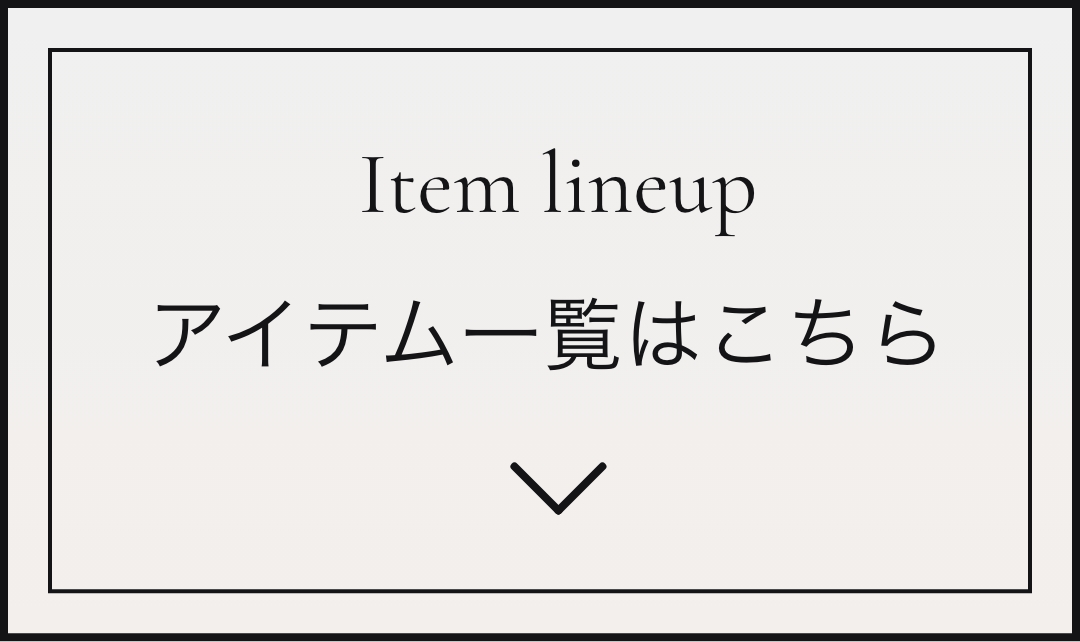 Item lineup

アイテム一覧はこちら